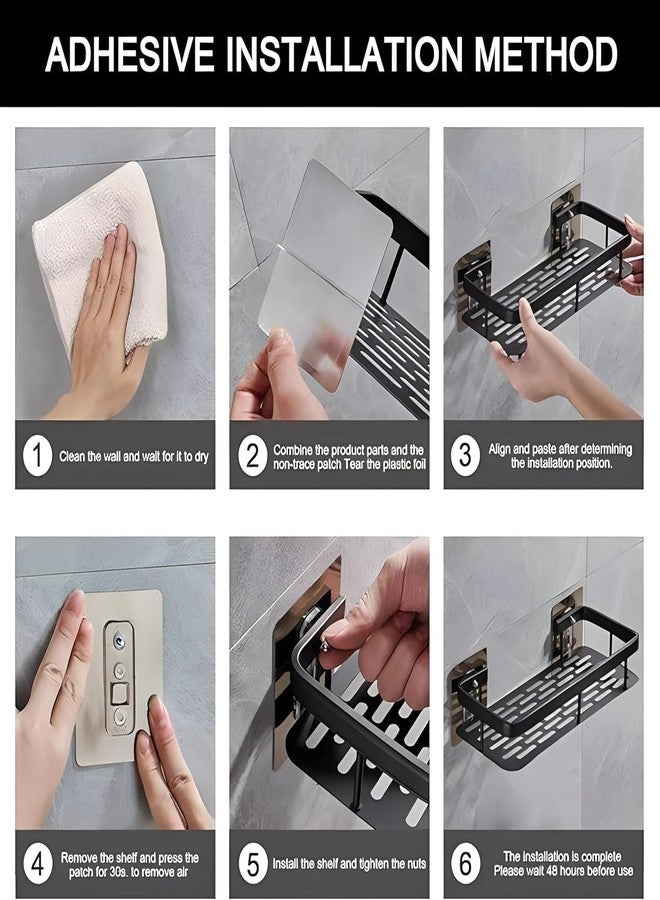 ADHESIVE INSTALLATION METHOD

1 Clean the wall and wait for it to dry

2 Combine the product parts and the non-trace patch Tear the plastic foil

3 Align and paste after determining the installation position.

4 Remove the shelf and press the patch for 30s. to remove air

5 Install the shelf and tighten the nuts

6 The installation is complete Please wait 48 hours before use